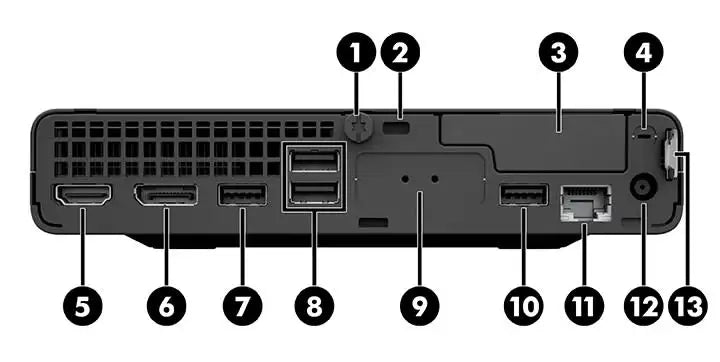 1
2
3
4
5
6
7
8
9
10
11
12
13